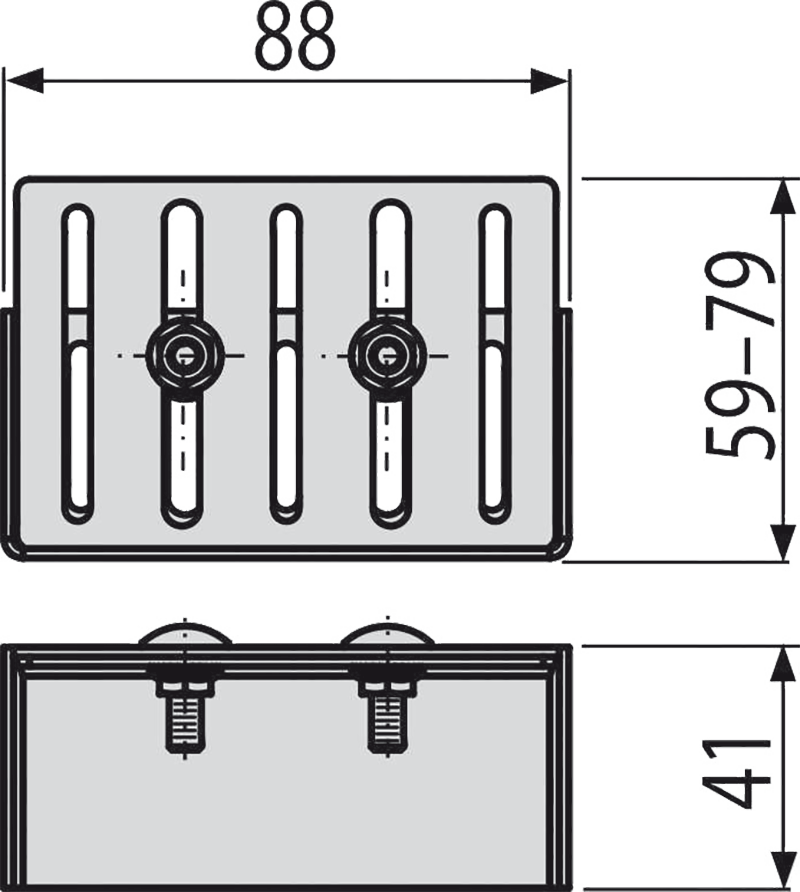 88

59–79

41